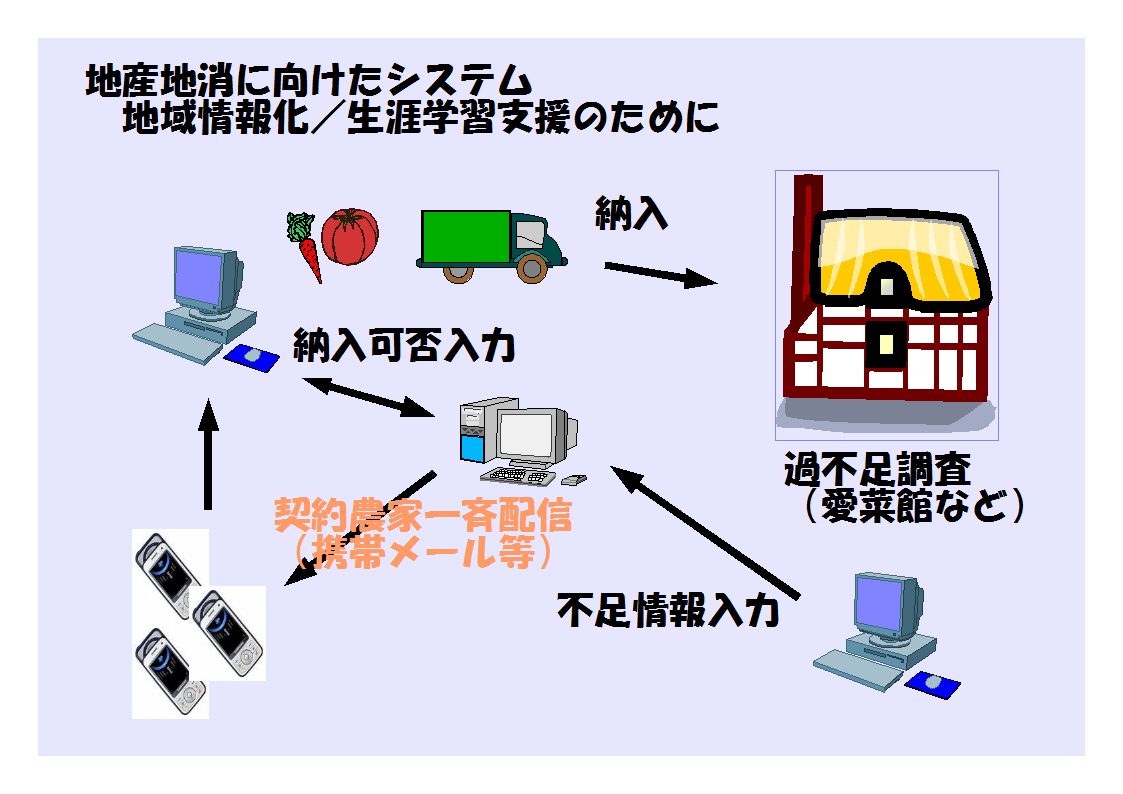 地産地消に向けたシステム
地域情報化／生涯学習支援のために

納入

納入可否入力

過不足調査
（愛菜館など）

契約農家一斉配信
（携帯メール等）

不足情報入力